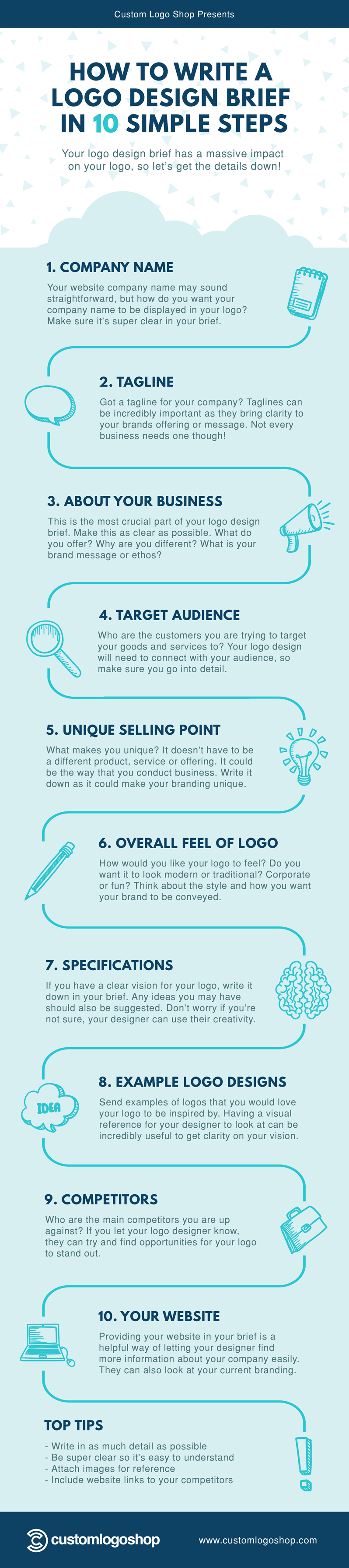 Custom Logo Shop Presents

HOW TO WRITE A LOGO DESIGN BRIEF IN 10 SIMPLE STEPS

Your logo design brief has a massive impact on your logo, so let's get the details down!

1. COMPANY NAME

Your website company name may sound straightforward, but how do you want your company name to be displayed in your logo? Make sure it's super clear in your brief.

2. TAGLINE

Got a tagline for your company? Taglines can be incredibly important as they bring clarity to your brands offering or message. Not every business needs one though!

3. ABOUT YOUR BUSINESS

This is the most crucial part of your logo design brief. Make this as clear as possible. What do you offer? Why are you different? What is your brand message or ethos?

4. TARGET AUDIENCE

Who are the customers you are trying to target your goods and services to? Your logo design will need to connect with your audience, so make sure you go into detail.

5. UNIQUE SELLING POINT

What makes you unique? It doesn't have to be a different product, service or offering. It could be the way that you conduct business. Write it down as it could make your branding unique.

6. OVERALL FEEL OF LOGO

How would you like your logo to feel? Do you want it to look modern or traditional? Corporate or fun? Think about the style and how you want your brand to be conveyed.

7. SPECIFICATIONS

If you have a clear vision for your logo, write it down in your brief. Any ideas you may have should also be suggested. Don't worry if you're not sure, your designer can use their creativity.

IDEA

8. EXAMPLE LOGO DESIGNS

Send examples of logos that you would love your logo to be inspired by. Having a visual reference for your designer to look at can be incredibly useful to get clarity on your vision.

9. COMPETITORS

Who are the main competitors you are up against? If you let your logo designer know, they can try and find opportunities for your logo to stand out.

10. YOUR WEBSITE

Providing your website in your brief is a helpful way of letting your designer find more information about your company easily. They can also look at your current branding.

TOP TIPS

- Write in as much detail as possible
- Be super clear so it's easy to understand
- Attach images for reference
- Include website links to your competitors

customlogoshop

www.customlogoshop.com